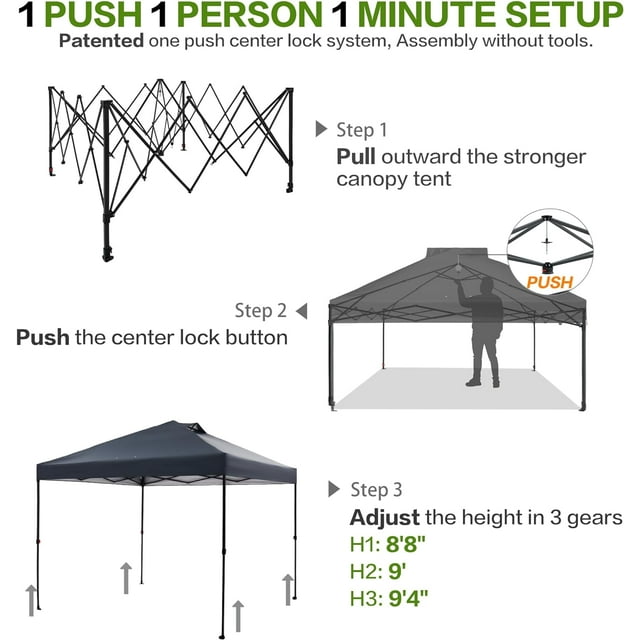 1 PUSH 1 PERSON 1 MINUTE SETUP
Patented one push center lock system, Assembly without tools.

Step 1
Pull outward the stronger canopy tent

PUSH

Step 2
Push the center lock button

Step 3
Adjust the height in 3 gears
H1: 8'8"
H2: 9'
H3: 9'4"