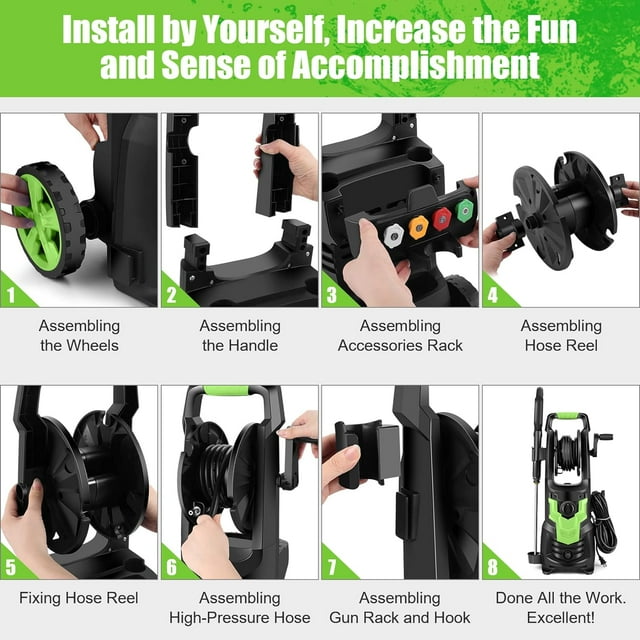 Install by Yourself, Increase the Fun and Sense of Accomplishment

1
Assembling the Wheels

2
Assembling the Handle

3
Assembling Accessories Rack

4
Assembling Hose Reel

5
Fixing Hose Reel

6
Assembling High-Pressure Hose

7
Assembling Gun Rack and Hook

8
Done All the Work. Excellent!