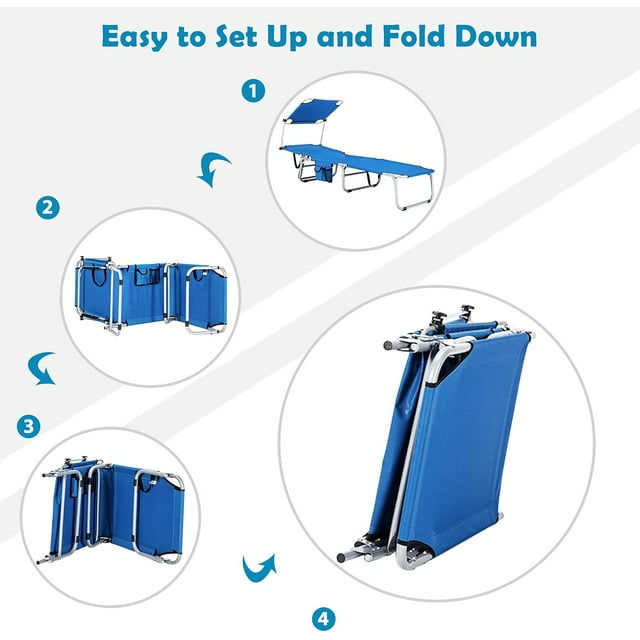 Easy to Set Up and Fold Down

1

2

3

4