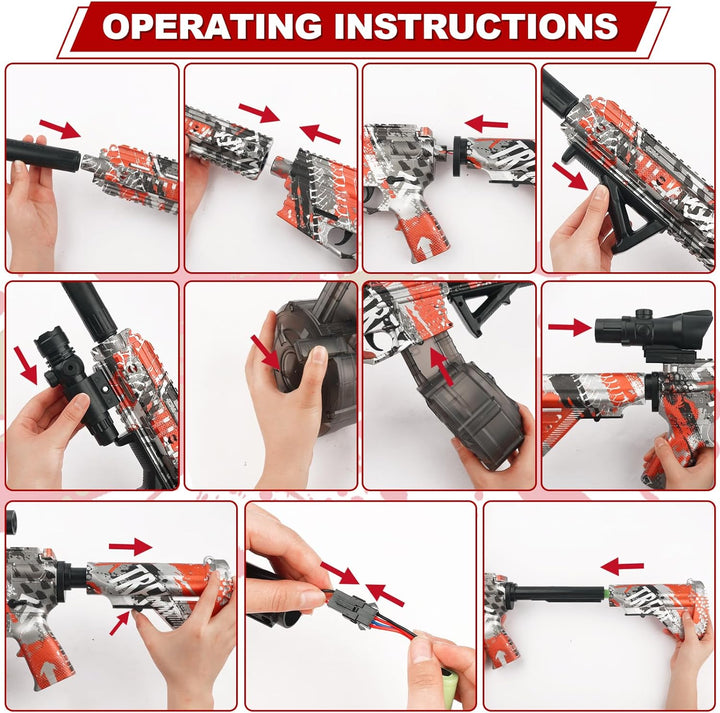 OPERATING INSTRUCTIONS