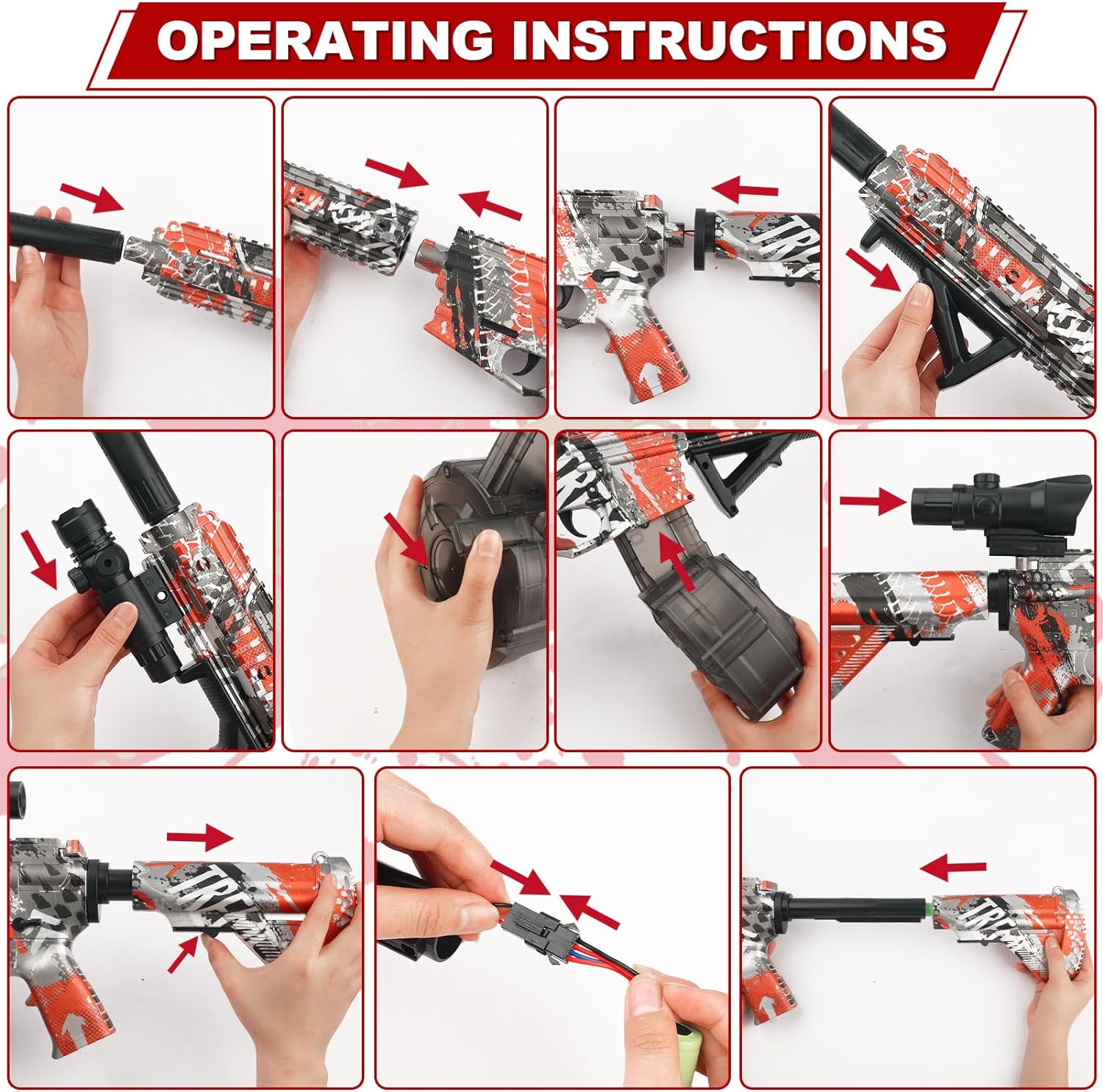 OPERATING INSTRUCTIONS