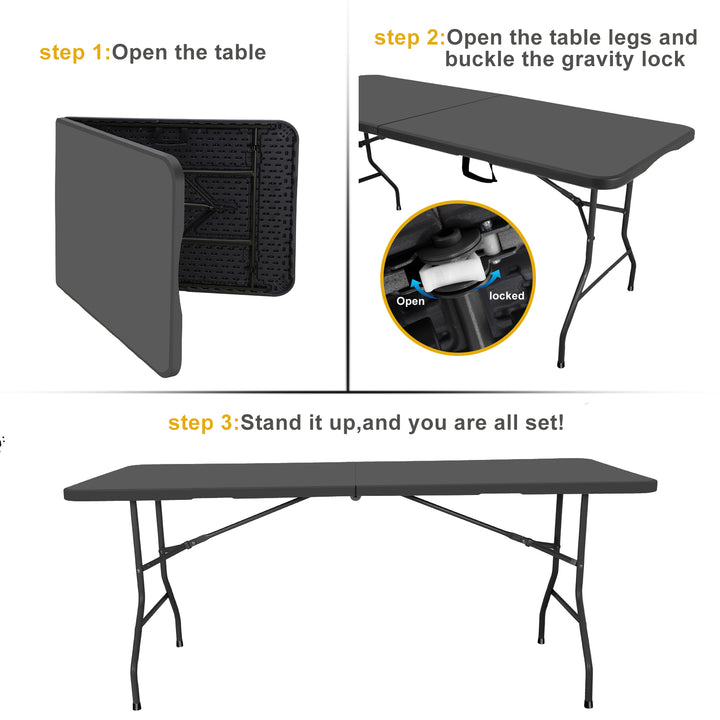 step 1:Open the table

step 2:Open the table legs and buckle the gravity lock

Open
locked

step 3:Stand it up,and you are all set!