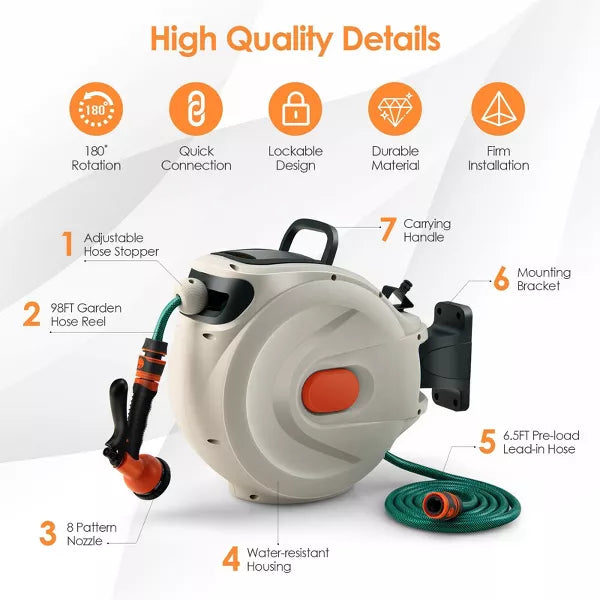 High Quality Details

180°

180° Rotation

Quick Connection

Lockable Design

Durable Material

Firm Installation

1 Adjustable Hose Stopper

2 98FT Garden Hose Reel

3 8 Pattern Nozzle

4 Water-resistant Housing

5 6.5FT Pre-load Lead-in Hose

6 Mounting Bracket

7 Carrying Handle