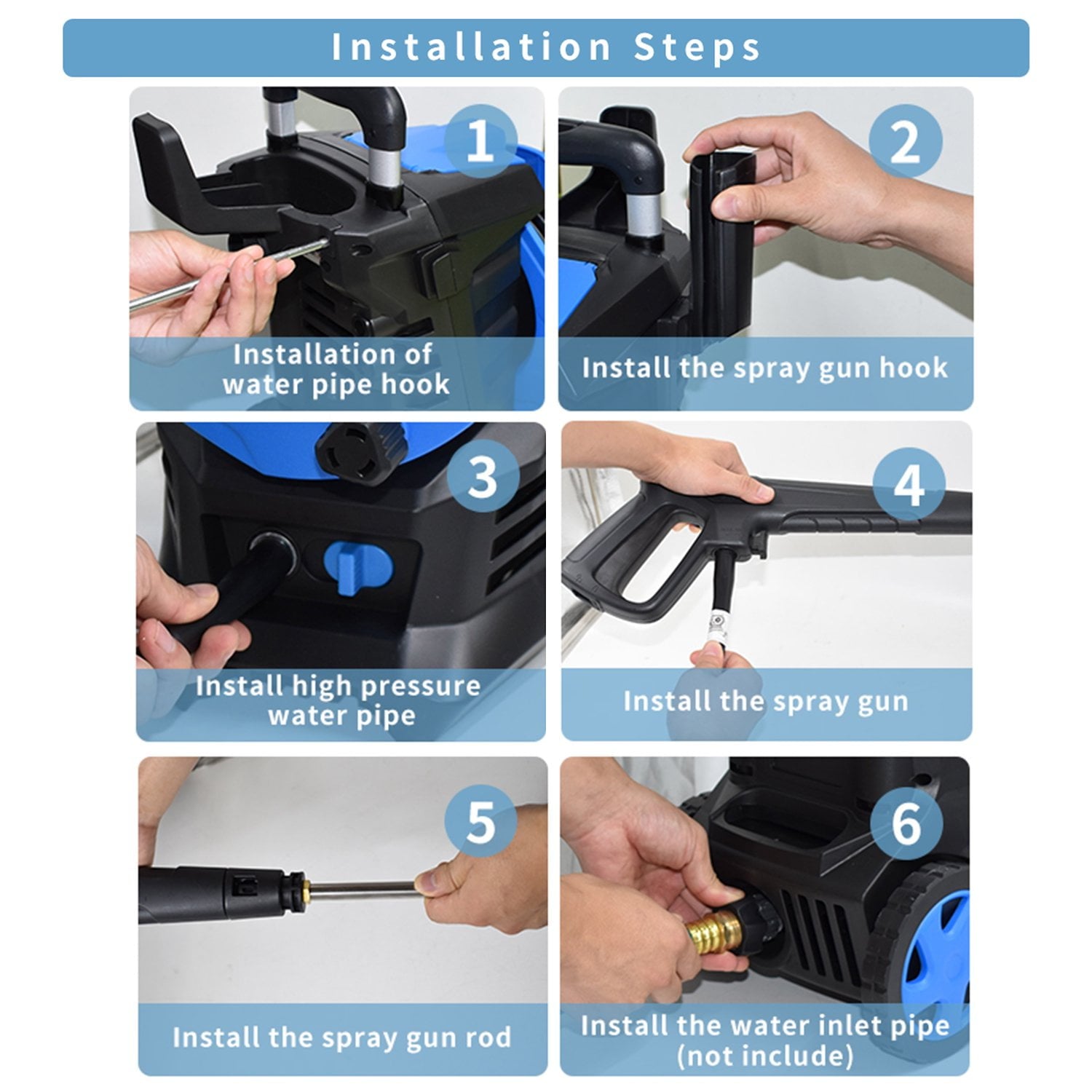 Installation Steps

1

Installation of water pipe hook

2

Install the spray gun hook

3

Install high pressure water pipe

4

Install the spray gun

5

Install the spray gun rod

6

Install the water inlet pipe (not include)