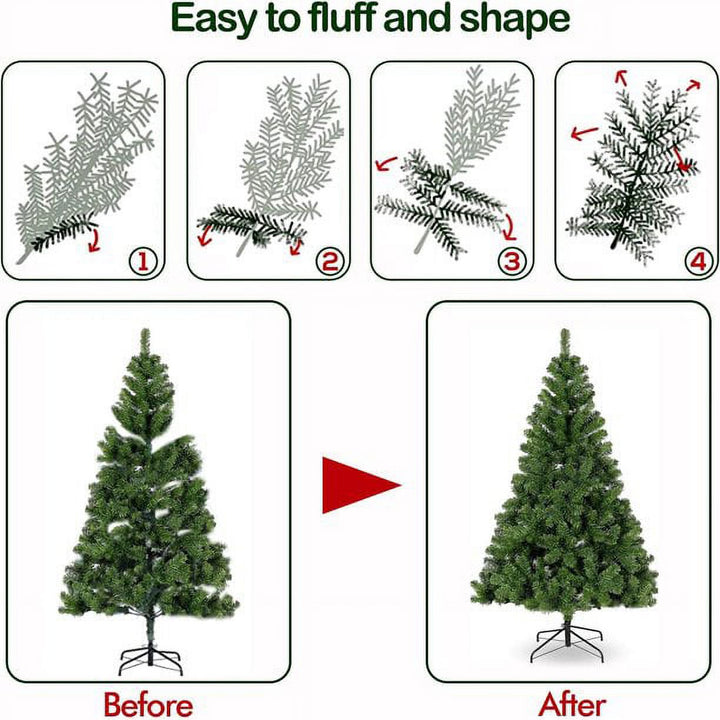 Easy to fluff and shape

1

2

3

4

Before

After