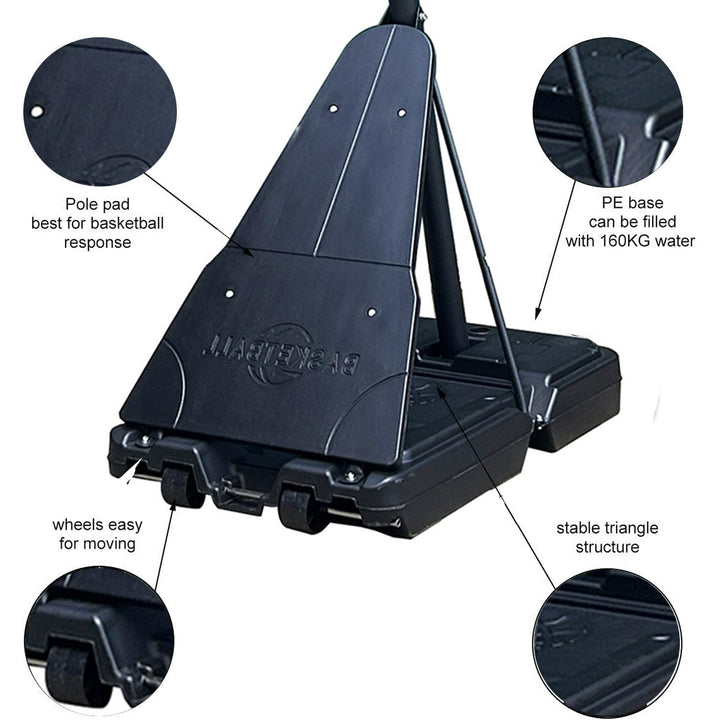 Pole pad
best for basketball
response

PE base
can be filled
with 160KG water

BASKETBALL

wheels easy
for moving

stable triangle
structure