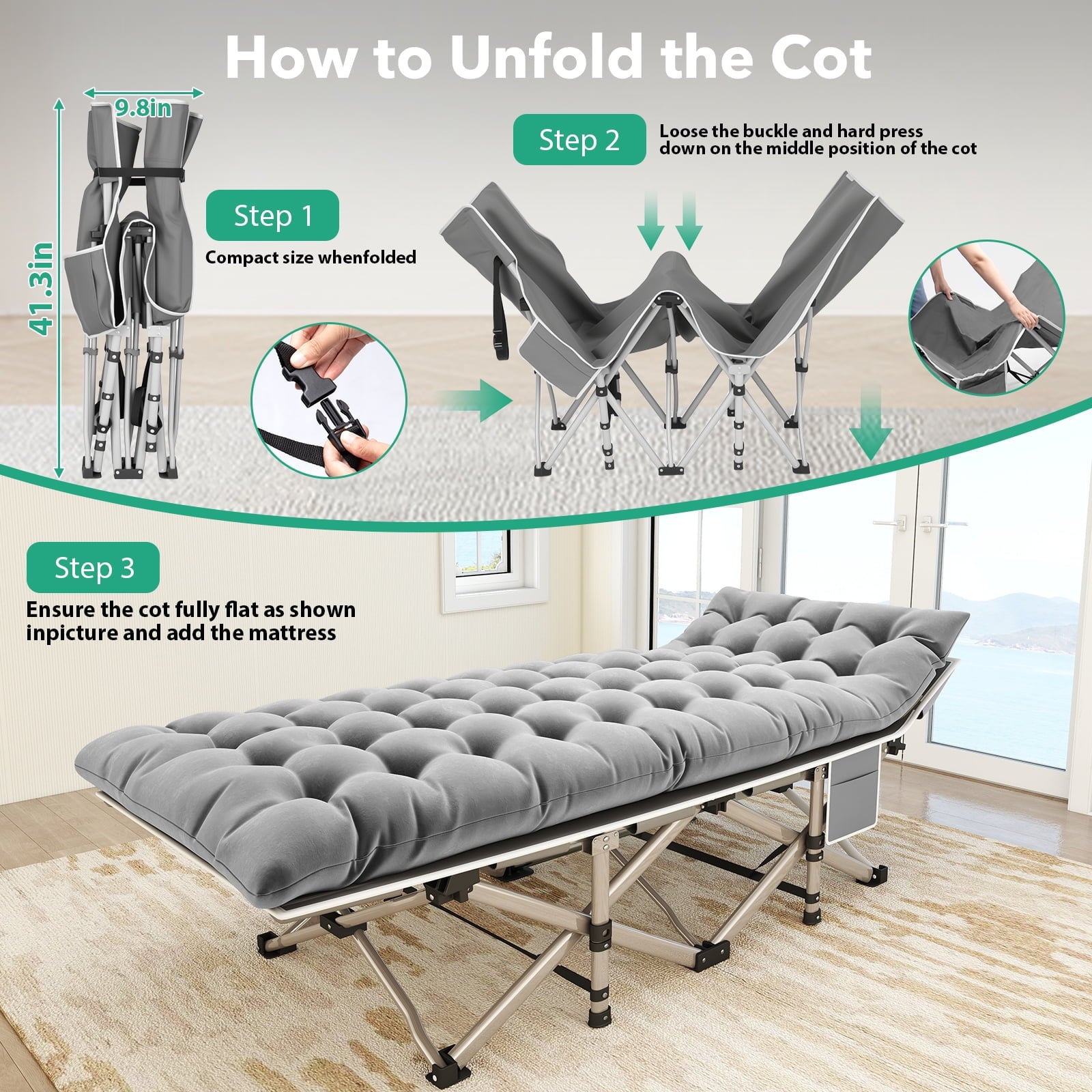 How to Unfold the Cot

9.8in

41.3in

Step 1

Compact size whenfolded

Step 2

Loose the buckle and hard press down on the middle position of the cot

Step 3

Ensure the cot fully flat as shown inpicture and add the mattress