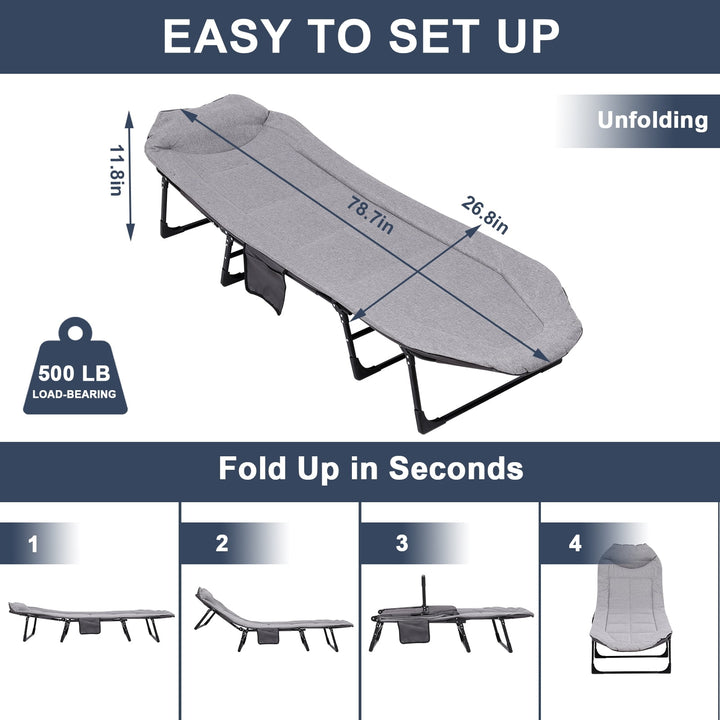 EASY TO SET UP

Unfolding

11.8in

78.7in

26.8in

500 LB
LOAD-BEARING

Fold Up in Seconds

1

2

3

4