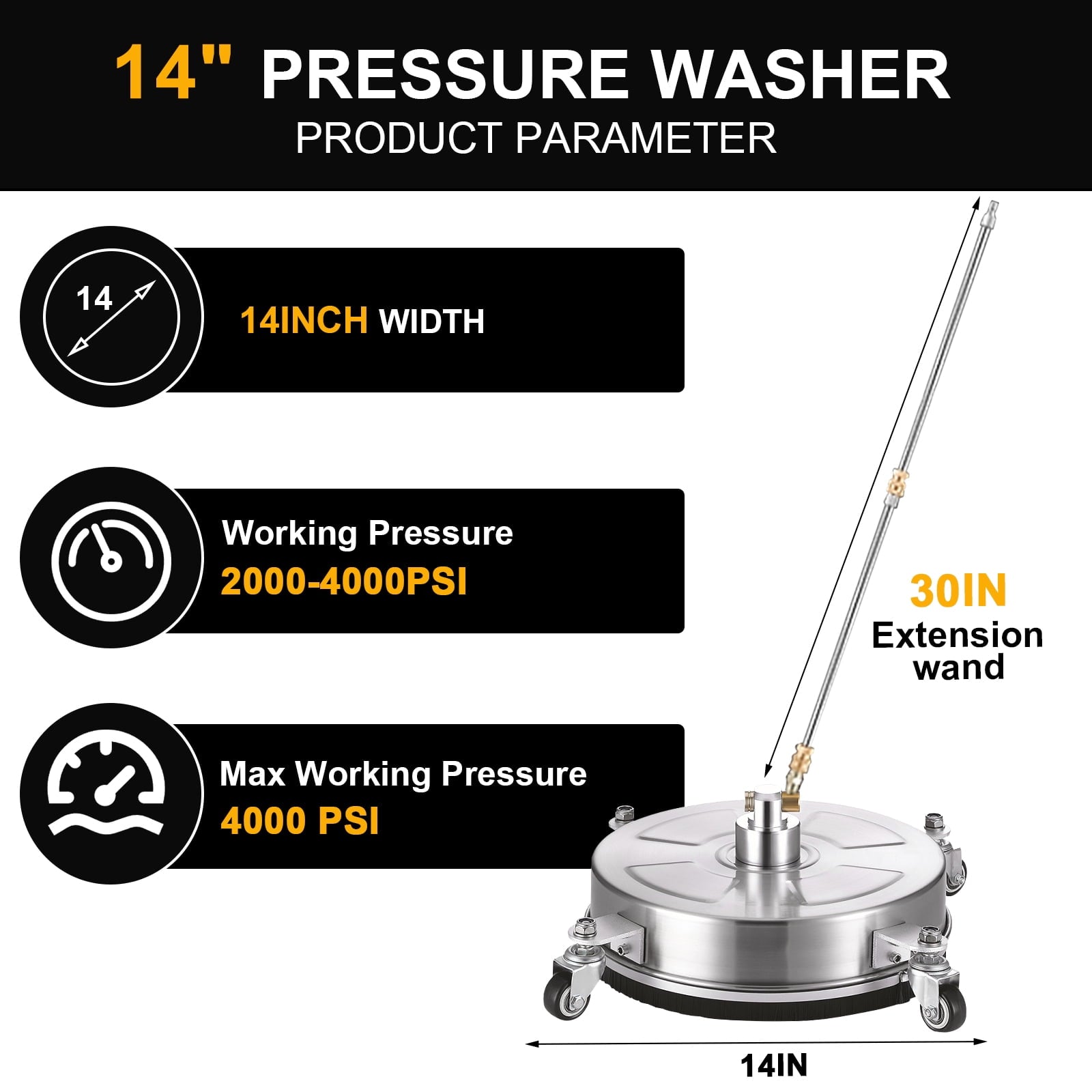 14" PRESSURE WASHER
PRODUCT PARAMETER

14

14INCH WIDTH

Working Pressure
2000-4000PSI

Max Working Pressure
4000 PSI

30IN
Extension wand

14IN