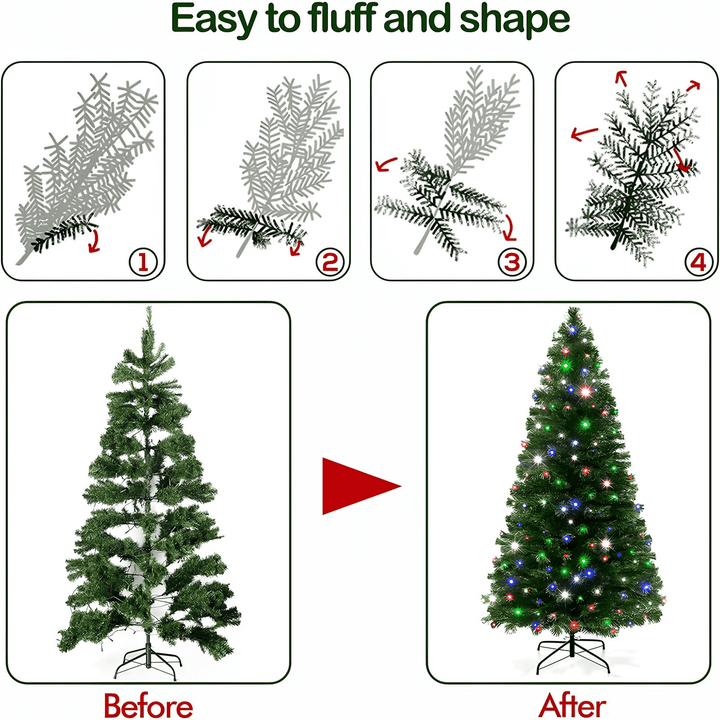 Easy to fluff and shape

1

2

3

4

Before

After